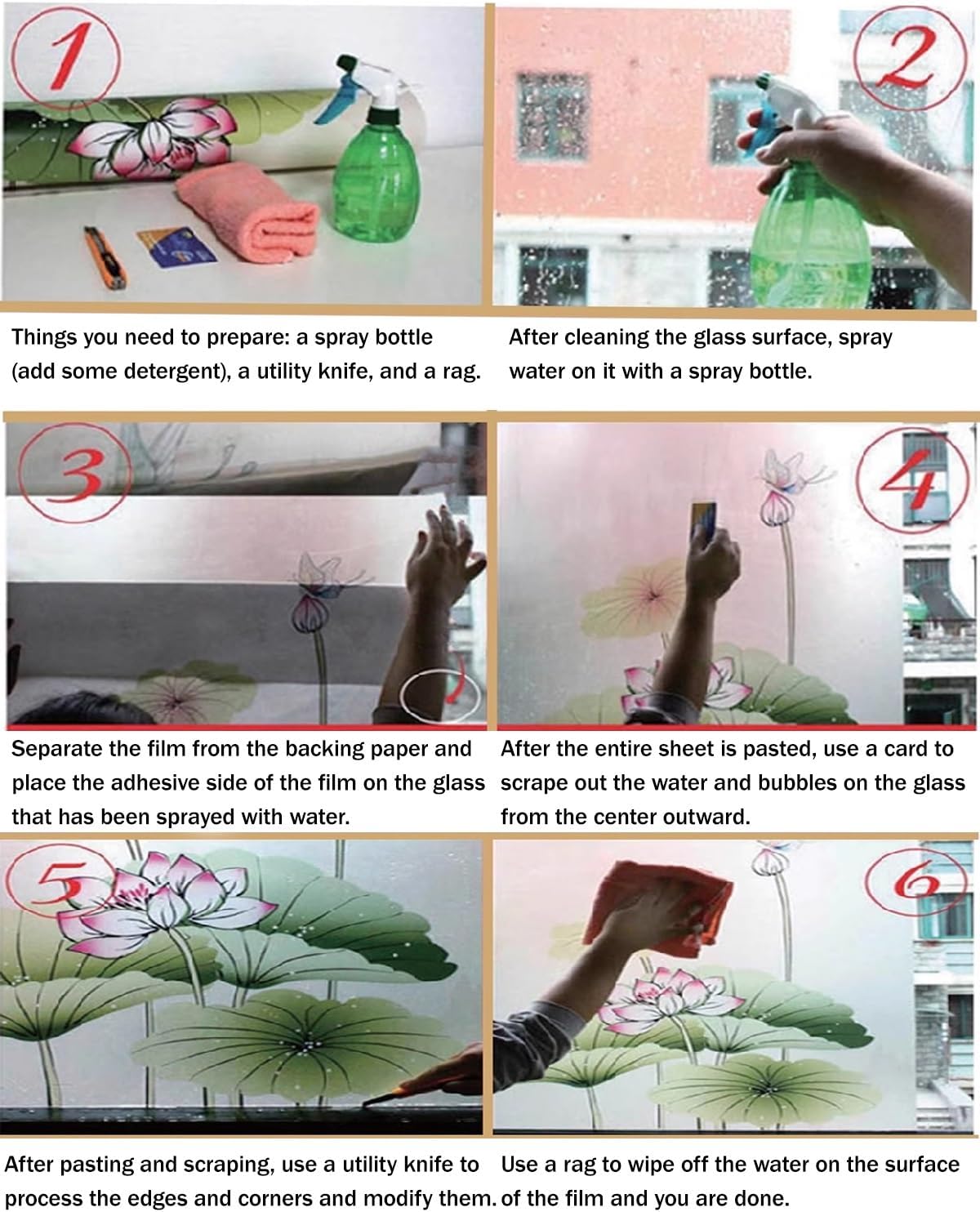 1

Things you need to prepare: a spray bottle (add some detergent), a utility knife, and a rag.

2

After cleaning the glass surface, spray water on it with a spray bottle.

3

Separate the film from the backing paper and place the adhesive side of the film on the glass that has been sprayed with water.

4

After the entire sheet is pasted, use a card to scrape out the water and bubbles on the glass from the center outward.

5

After pasting and scraping, use a utility knife to process the edges and corners and modify them.

6

Use a rag to wipe off the water on the surface of the film and you are done.